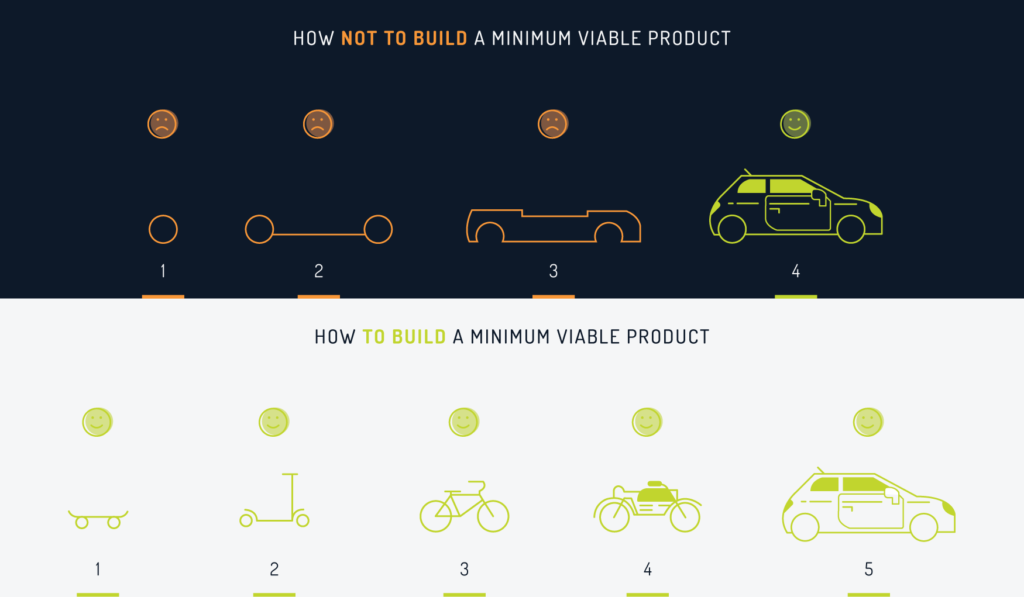 HOW NOT TO BUILD A MINIMUM VIABLE PRODUCT

1

2

3

4

HOW TO BUILD A MINIMUM VIABLE PRODUCT

1

2

3

4

5